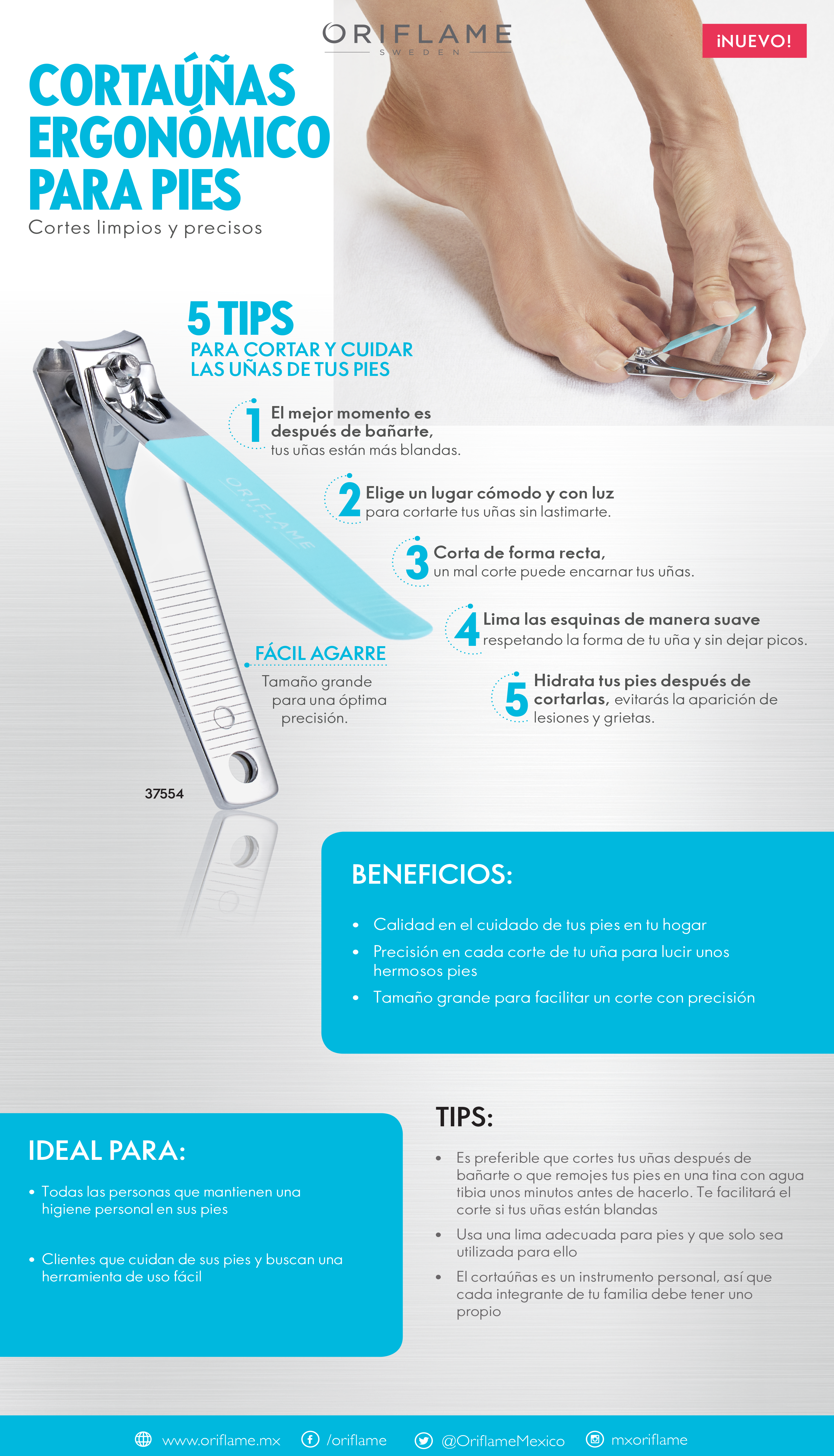 ORIFLAME
SWEDEN

¡NUEVO!

CORTAÚÑAS ERGONÓMICO PARA PIES
Cortes limpios y precisos

5 TIPS
PARA CORTAR Y CUIDAR LAS UÑAS DE TUS PIES

1 El mejor momento es después de bañarte, tus uñas están más blandas.

2 Elige un lugar cómodo y con luz para cortarte tus uñas sin lastimarte.

3 Corta de forma recta, un mal corte puede encarnar tus uñas.

4 Lima las esquinas de manera suave respetando la forma de tu uña y sin dejar picos.

5 Hidrata tus pies después de cortarlas, evitarás la aparición de lesiones y grietas.

ORIFLAME

FÁCIL AGARRE
Tamaño grande para una óptima precisión.

37554

BENEFICIOS:
• Calidad en el cuidado de tus pies en tu hogar
• Precisión en cada corte de tu uña para lucir unos hermosos pies
• Tamaño grande para facilitar un corte con precisión

IDEAL PARA:
• Todas las personas que mantienen una higiene personal en sus pies
• Clientes que cuidan de sus pies y buscan una herramienta de uso fácil

TIPS:
• Es preferible que cortes tus uñas después de bañarte o que remojes tus pies en una tina con agua tibia unos minutos antes de hacerlo. Te facilitará el corte si tus uñas están blandas
• Usa una lima adecuada para pies y que solo sea utilizada para ello
• El cortaúñas es un instrumento personal, así que cada integrante de tu familia debe tener uno propio

www.oriflame.mx /oriflame @OriflameMexico mxoriflame